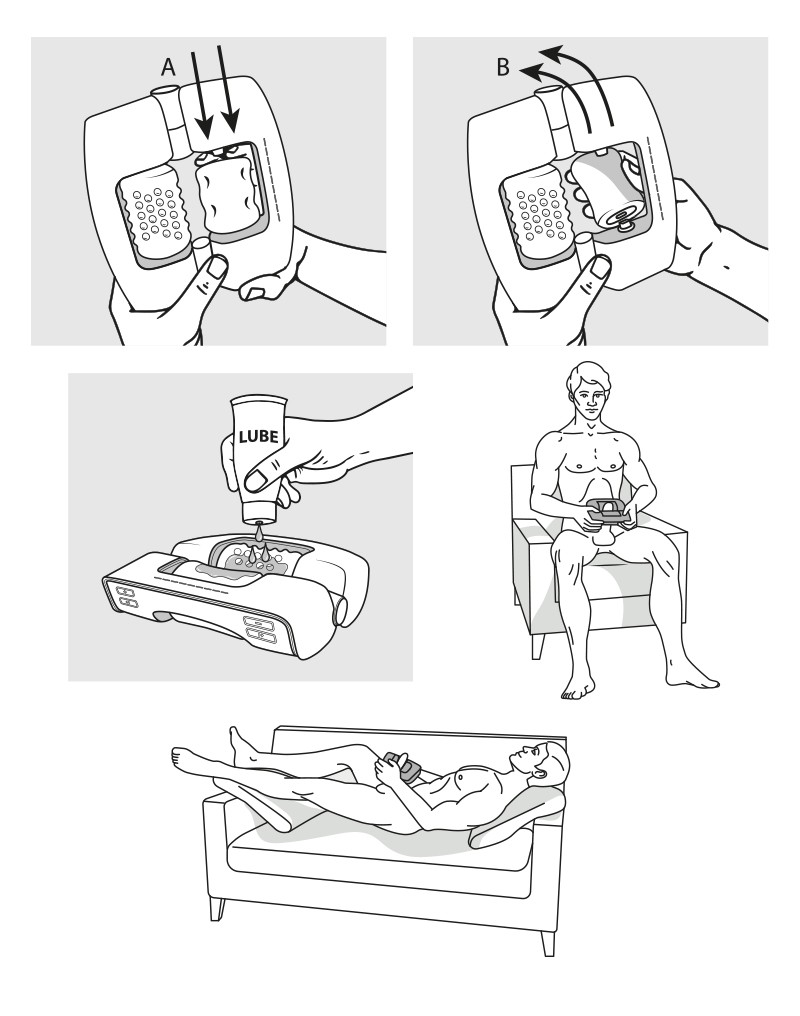 A

B

LUBE