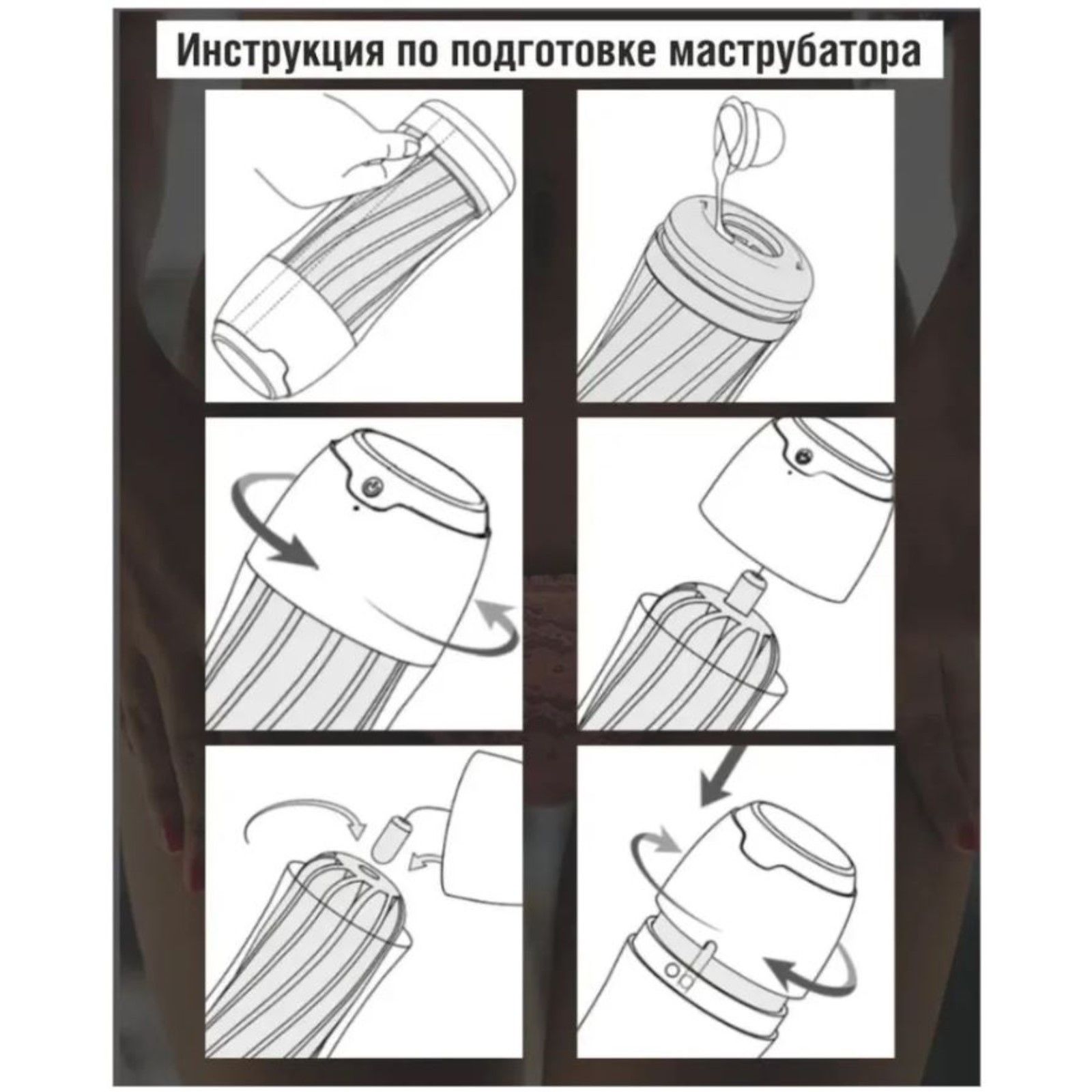 Инструкция по подготовке маструбатора