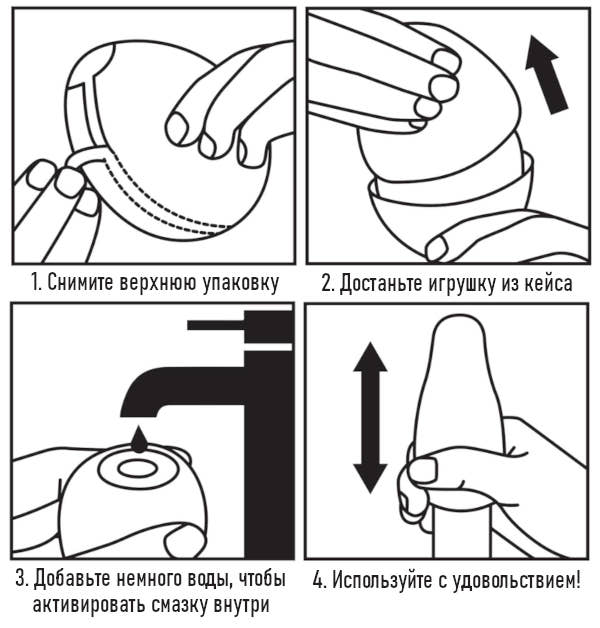 1. Снимите верхнюю упаковку

2. Достаньте игрушку из кейса

3. Добавьте немного воды, чтобы активировать смазку внутри

4. Используйте с удовольствием!