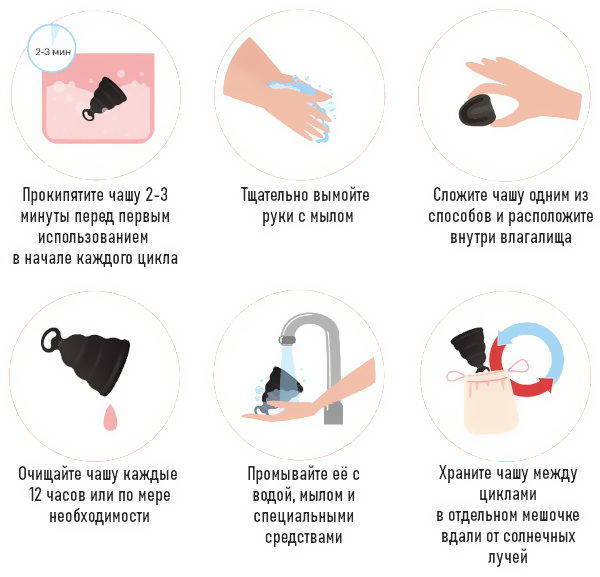 2-3 мин

Прокипятите чашу 2-3 минуты перед первым использованием в начале каждого цикла

Тщательно вымойте руки с мылом

Сложите чашу одним из способов и расположите внутри влагалища

Очищайте чашу каждые 12 часов или по мере необходимости

Промывайте её с водой, мылом и специальными средствами

Храните чашу между циклами в отдельном мешочке вдали от солнечных лучей