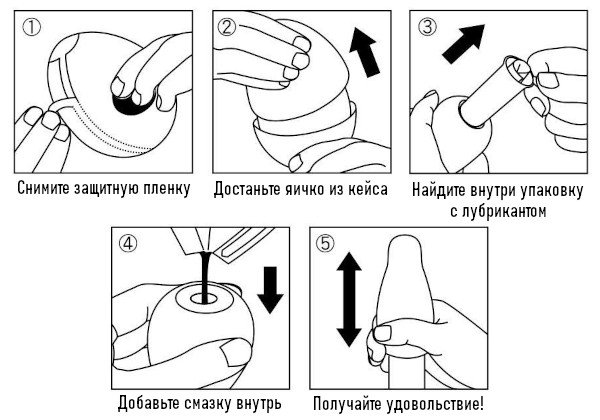 ①
Снимите защитную пленку

②
Достаньте яичко из кейса

③
Найдите внутри упаковку с лубрикантом

④
Добавьте смазку внутрь

⑤
Получайте удовольствие!